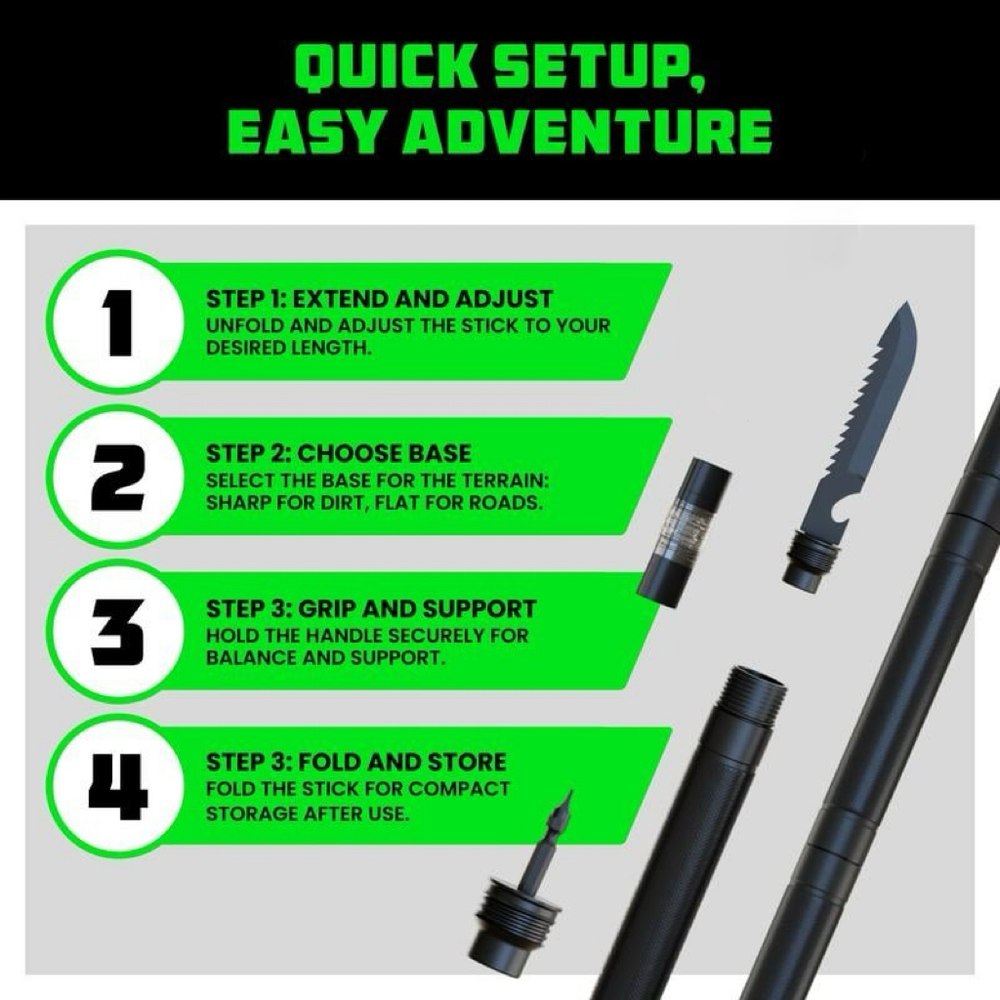 QUICK SETUP, EASY ADVENTURE

1

STEP 1: EXTEND AND ADJUST
UNFOLD AND ADJUST THE STICK TO YOUR DESIRED LENGTH.

2

STEP 2: CHOOSE BASE
SELECT THE BASE FOR THE TERRAIN: SHARP FOR DIRT, FLAT FOR ROADS.

3

STEP 3: GRIP AND SUPPORT
HOLD THE HANDLE SECURELY FOR BALANCE AND SUPPORT.

4

STEP 3: FOLD AND STORE
FOLD THE STICK FOR COMPACT STORAGE AFTER USE.